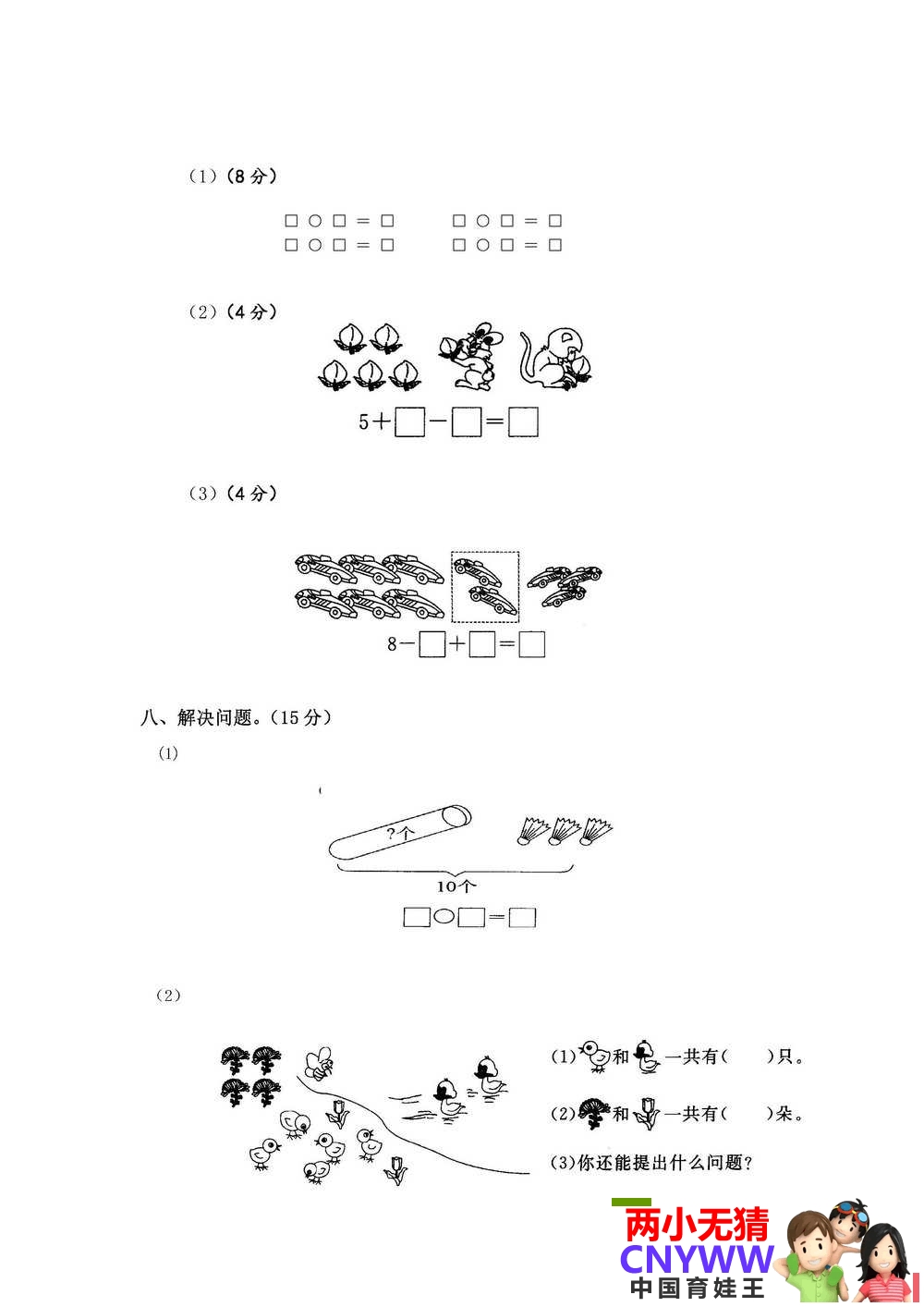 （1）（8 分）

□ ○ □ ＝ □　　□ ○ □ ＝ □
□ ○ □ ＝ □　　□ ○ □ ＝ □

（2）（4 分）

5＋□－□＝□

（3）（4 分）

8－□＋□＝□

八、解决问题。（15 分）

（1）

?个

10个

□○□＝□

（2）

(1)　和　一共有（　　）只。

(2)　和　一共有（　　）朵。

(3)你还能提出什么问题？

两小无猜
CNYWW
中国育娃王