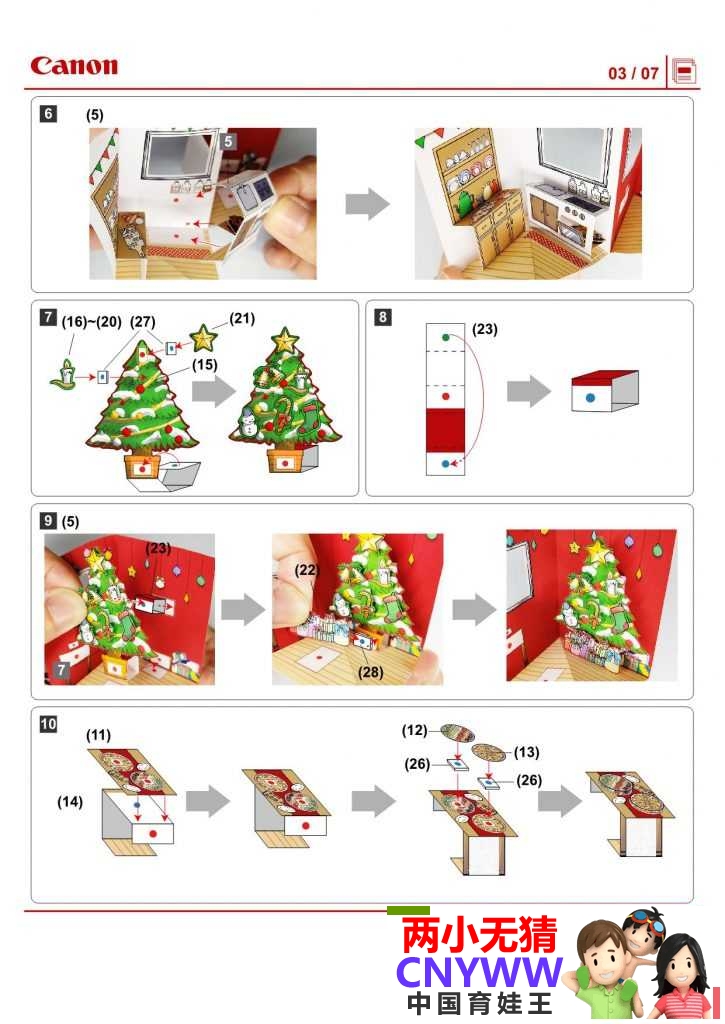 Canon

03 / 07

6 (5)

5

7 (16)~(20) (27) (21)

(15)

8 (23)

9 (5)

(23)

7

(22)

(28)

10 (11)

(14)

(12)

(13)

(26)

(26)

两小无猜
CNYWW
中国育娃王