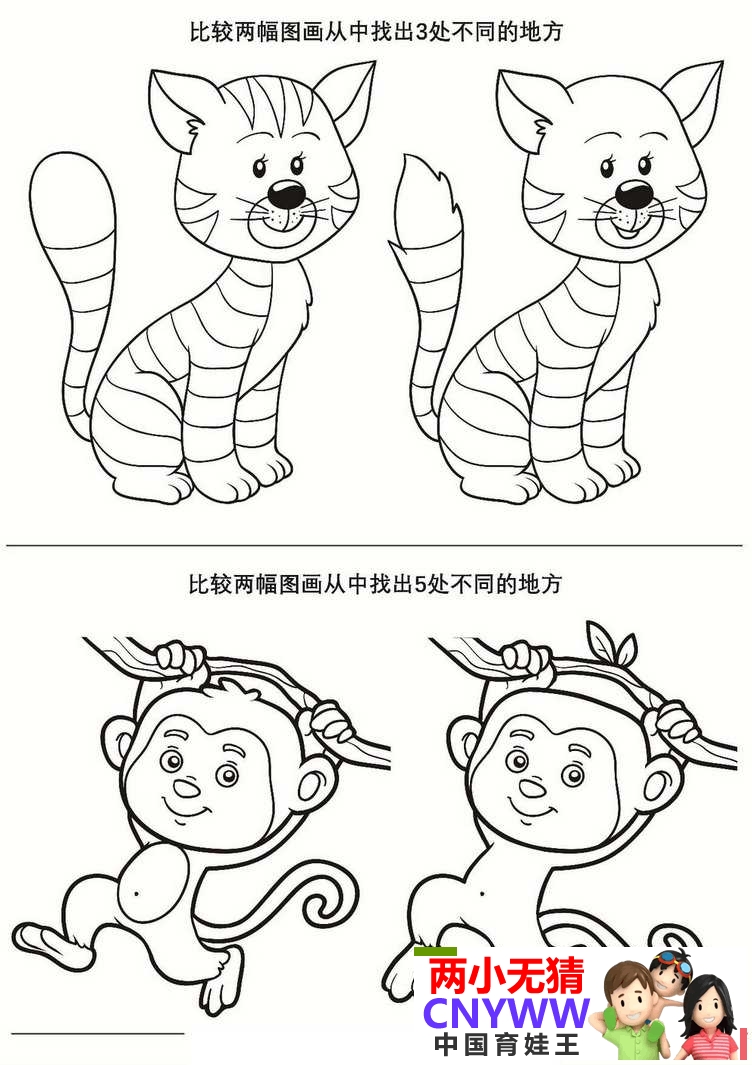 比较两幅图画从中找出3处不同的地方

比较两幅图画从中找出5处不同的地方

两小无猜
CNYWW
中国育娃王