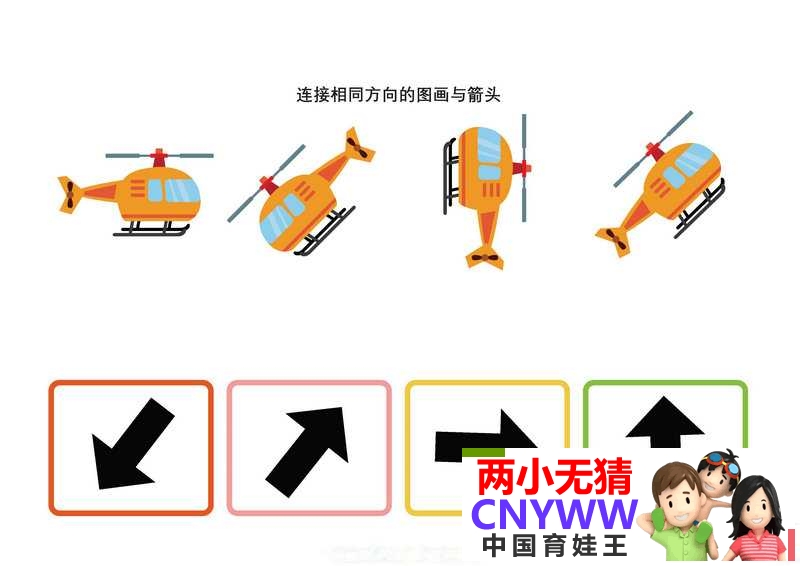 连接相同方向的图画与箭头

两小无猜
CNYWW
中国育娃王