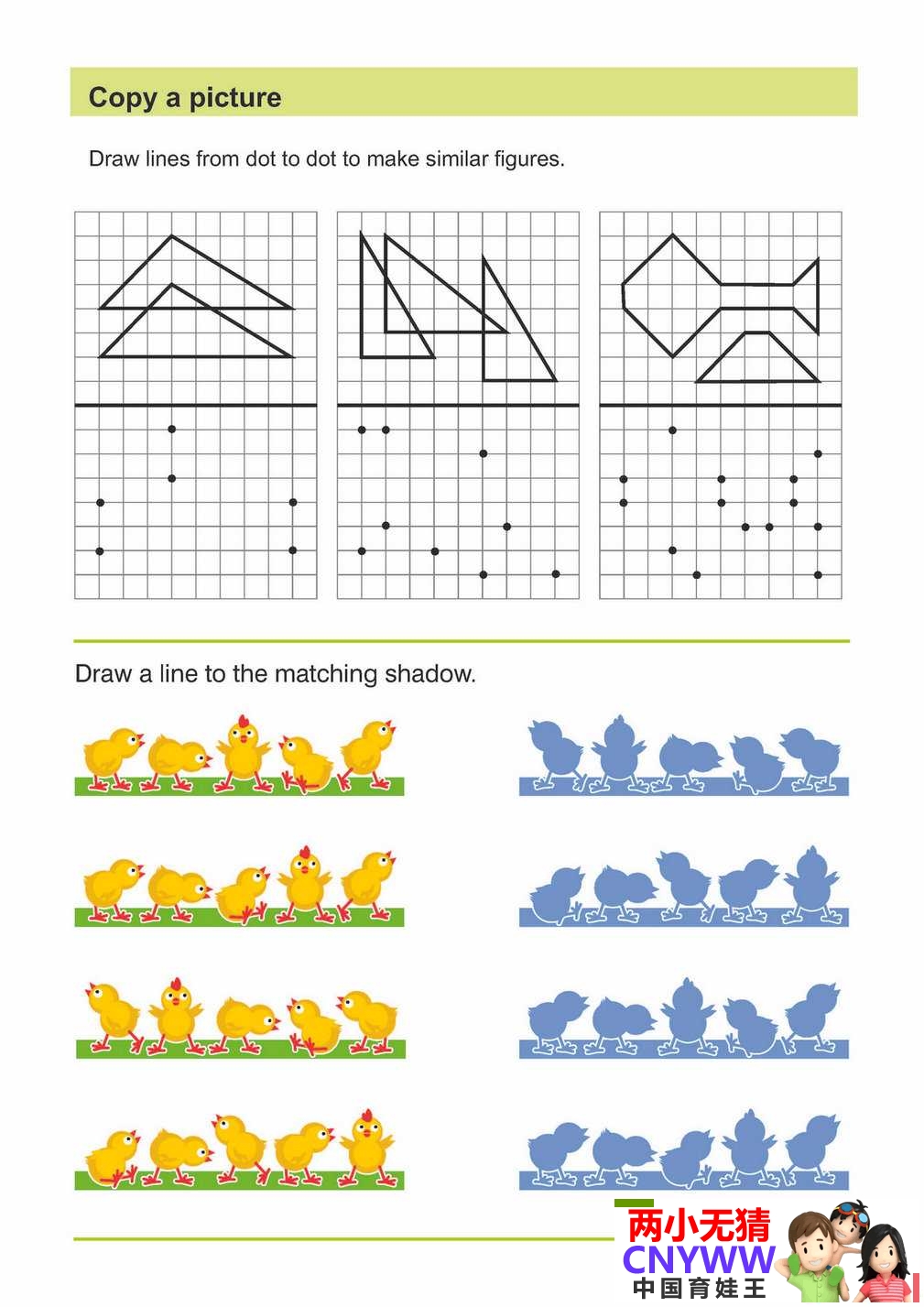 Copy a picture

Draw lines from dot to dot to make similar figures.

Draw a line to the matching shadow.

两小无猜
CNYWW
中国育娃王