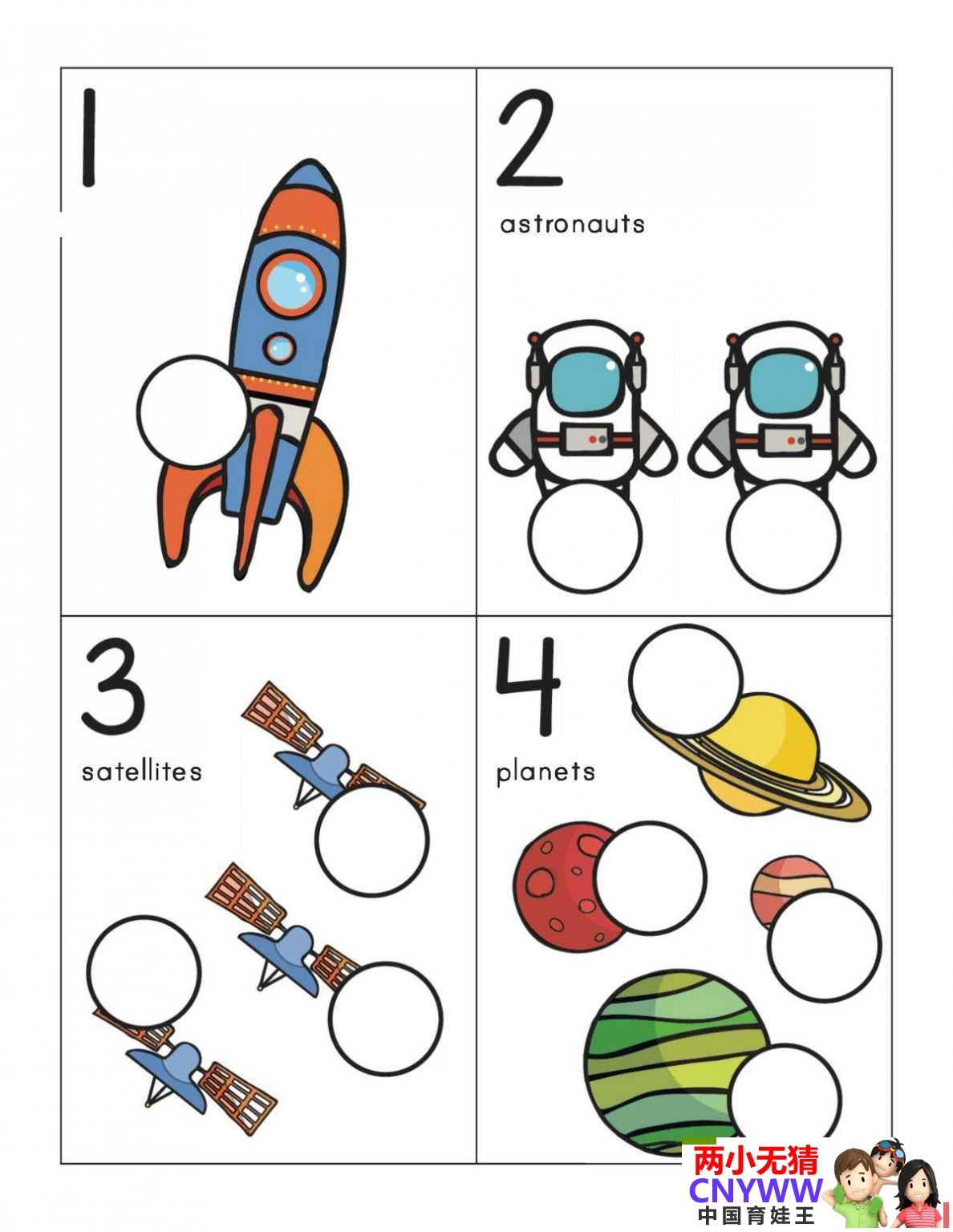 1

2

astronauts

3

satellites

4

planets

两小无猜
CNYWW
中国育娃王