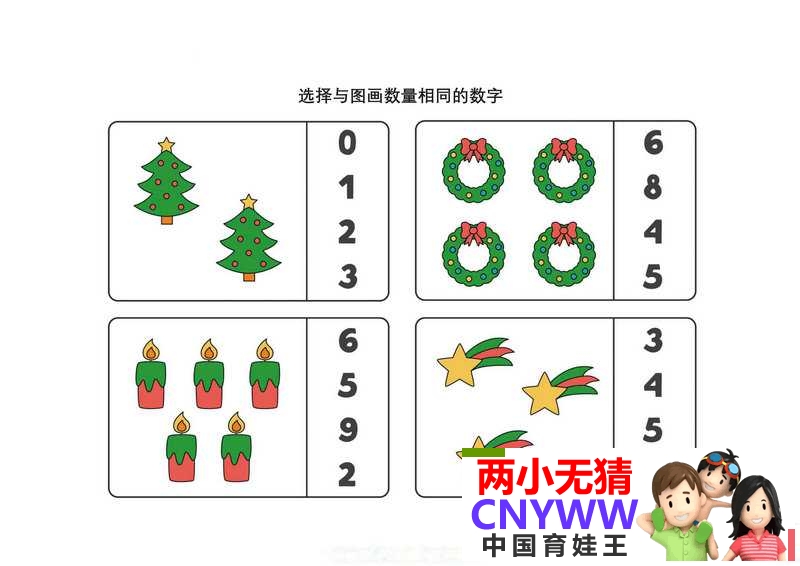 选择与图画数量相同的数字

0
1
2
3

6
8
4
5

6
5
9
2

3
4
5

两小无猜
CNYWW
中国育娃王